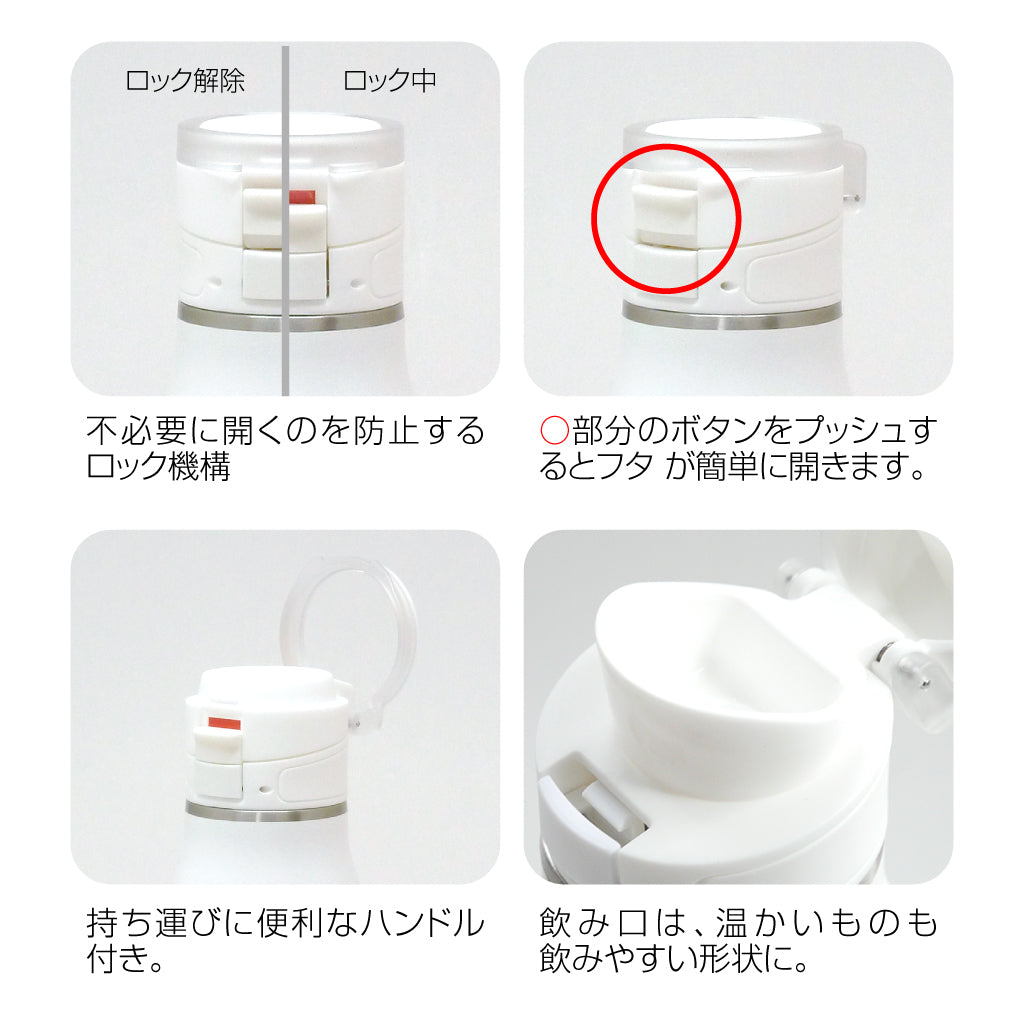 ロック解除

ロック中

不必要に開くのを防止するロック機構

○部分のボタンをプッシュするとフタ が簡単に開きます。

持ち運びに便利なハンドル付き。

飲み口は、温かいものも飲みやすい形状に。